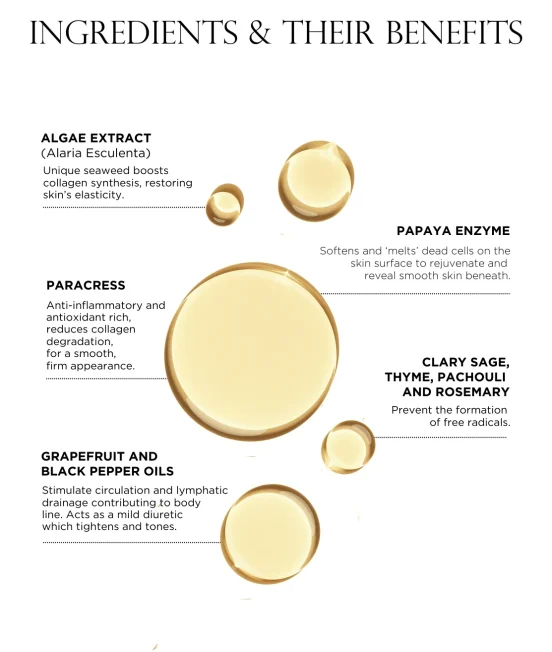 INGREDIENTS & THEIR BENEFITS

ALGAE EXTRACT
(Alaria Esculenta)
Unique seaweed boosts collagen synthesis, restoring skin's elasticity.

PAPAYA ENZYME
Softens and 'melts' dead cells on the skin surface to rejuvenate and reveal smooth skin beneath.

PARACRESS
Anti-inflammatory and antioxidant rich, reduces collagen degradation, for a smooth, firm appearance.

CLARY SAGE, THYME, PACHOULI AND ROSEMARY
Prevent the formation of free radicals.

GRAPEFRUIT AND BLACK PEPPER OILS
Stimulate circulation and lymphatic drainage contributing to body line. Acts as a mild diuretic which tightens and tones.